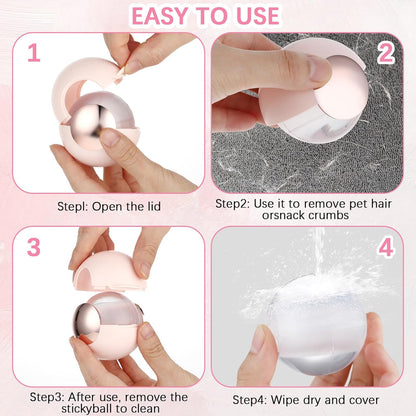 EASY TO USE

1

Stepl: Open the lid

2

Step2: Use it to remove pet hair orsnack crumbs

3

Step3: After use, remove the stickyball to clean

4

Step4: Wipe dry and cover